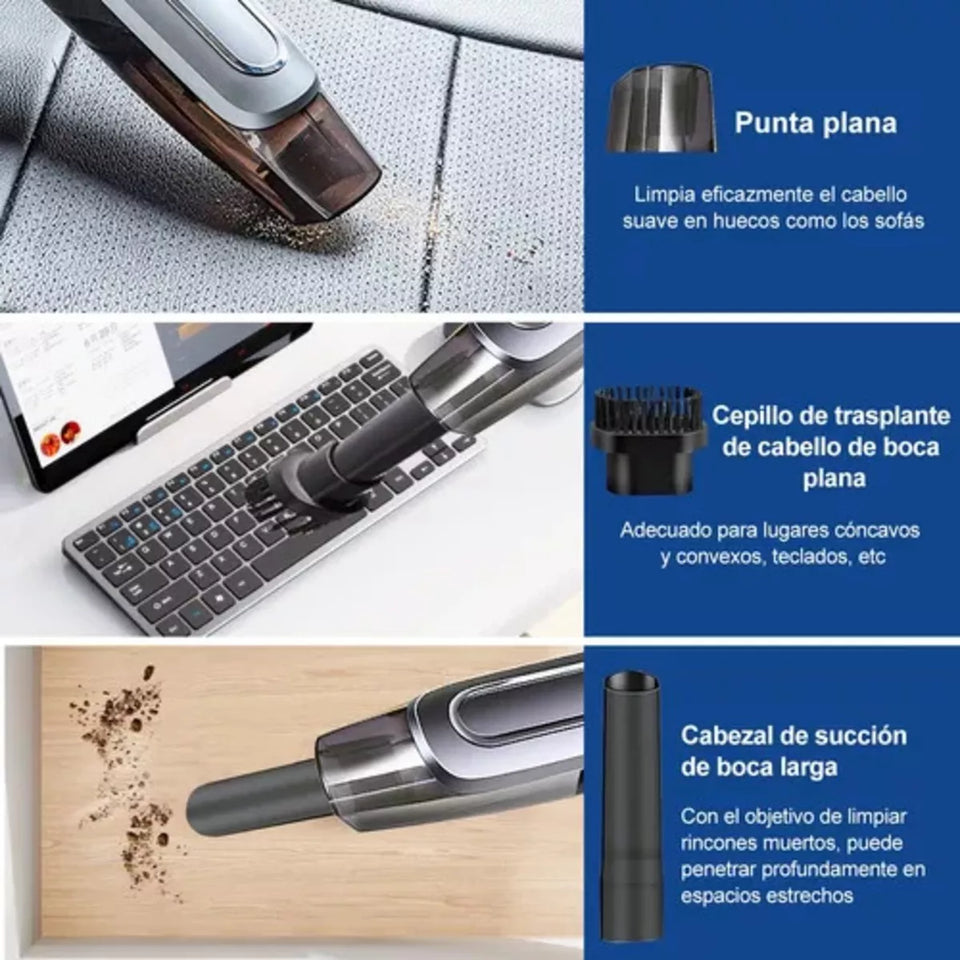 Punta plana

Limpia eficazmente el cabello suave en huecos como los sofás

Cepillo de trasplante de cabello de boca plana

Adecuado para lugares cóncavos y convexos, teclados, etc

Cabezal de succión de boca larga

Con el objetivo de limpiar rincones muertos, puede penetrar profundamente en espacios estrechos