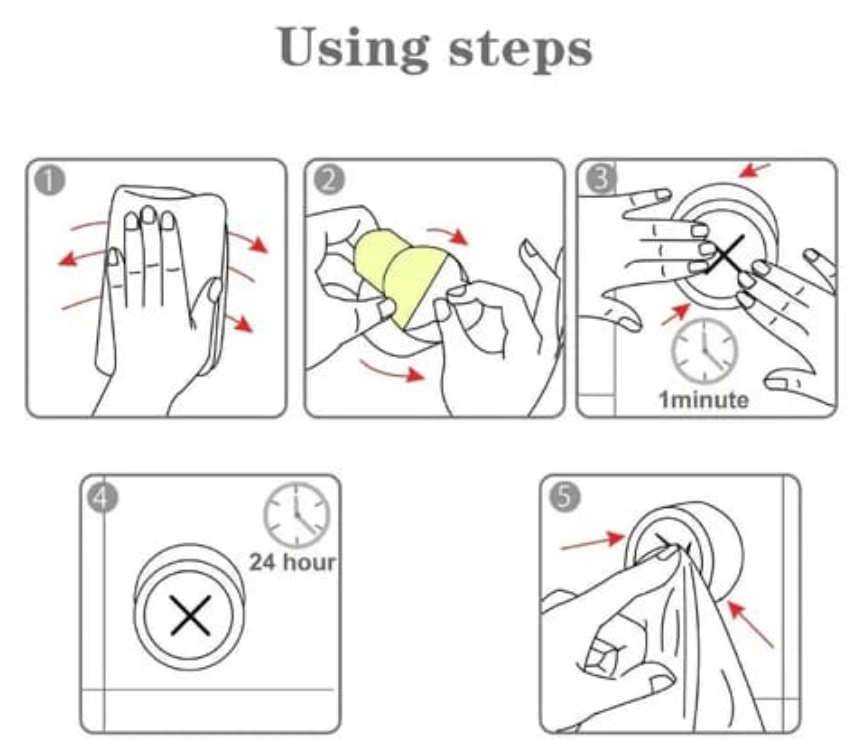 Using steps

1

2

3

1minute

4

24 hour

5