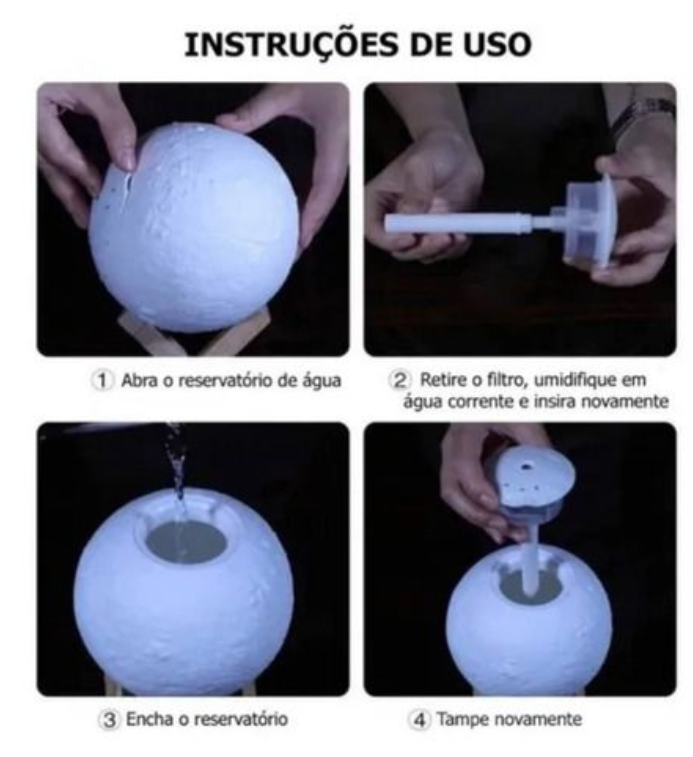 INSTRUÇÕES DE USO

① Abra o reservatório de água

② Retire o filtro, umidifique em água corrente e insira novamente

③ Encha o reservatório

④ Tampe novamente